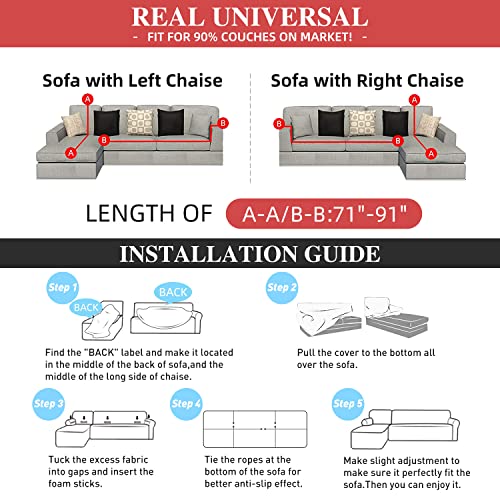 REAL UNIVERSAL
- FIT FOR 90% COUCHES ON MARKET! -

Sofa with Left Chaise

A
B
A
B

Sofa with Right Chaise

A
B
B
A

LENGTH OF A-A/B-B:71"-91"

INSTALLATION GUIDE

Step 1
BACK
BACK

Find the "BACK" label and make it located in the middle of the back of sofa,and the middle of the long side of chaise.

Step 2

Pull the cover to the bottom all over the sofa.

Step 3

Tuck the excess fabric into gaps and insert the foam sticks.

Step 4

Tie the ropes at the bottom of the sofa for better anti-slip effect.

Step 5

Make slight adjustment to make sure it perfectly fit the sofa.Then you can enjoy it.