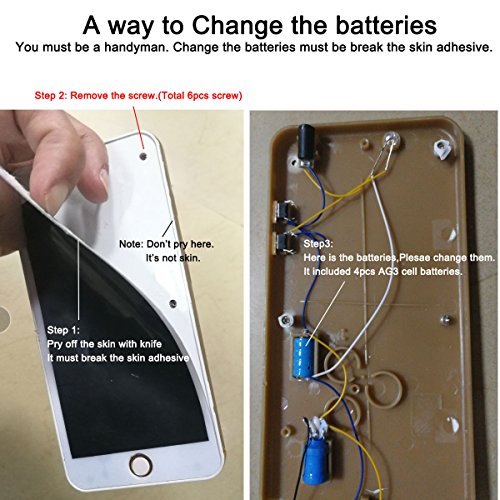 A way to Change the batteries

You must be a handyman. Change the batteries must be break the skin adhesive.

Step 2: Remove the screw.(Total 6pcs screw)

Note: Don't pry here. It's not skin.

Step 1:
Pry off the skin with knife
It must break the skin adhesive

Step3:
Here is the batteries,Plesae change them.
It included 4pcs AG3 cell batteries.