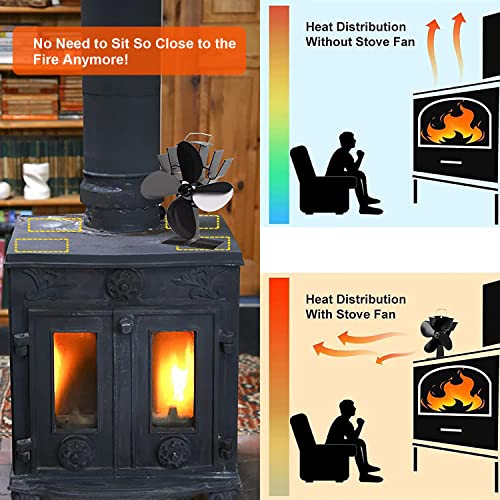 No Need to Sit So Close to the Fire Anymore!

Heat Distribution
Without Stove Fan

Heat Distribution
With Stove Fan