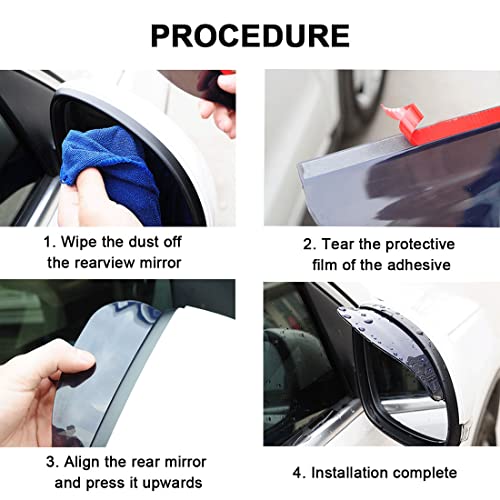 PROCEDURE

1. Wipe the dust off the rearview mirror

2. Tear the protective film of the adhesive

3. Align the rear mirror and press it upwards

4. Installation complete