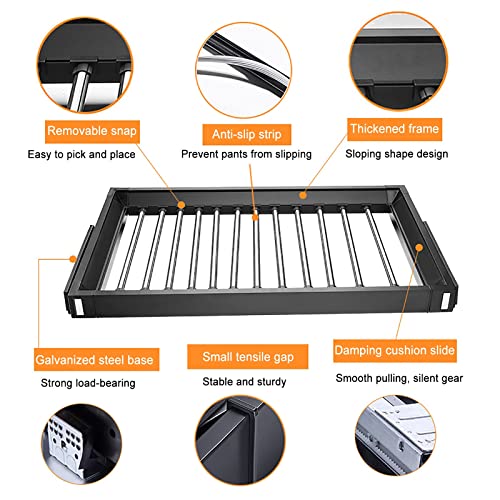 Removable snap
Easy to pick and place

Anti-slip strip
Prevent pants from slipping

Thickened frame
Sloping shape design

Galvanized steel base
Strong load-bearing

Small tensile gap
Stable and sturdy

Damping cushion slide
Smooth pulling, silent gear