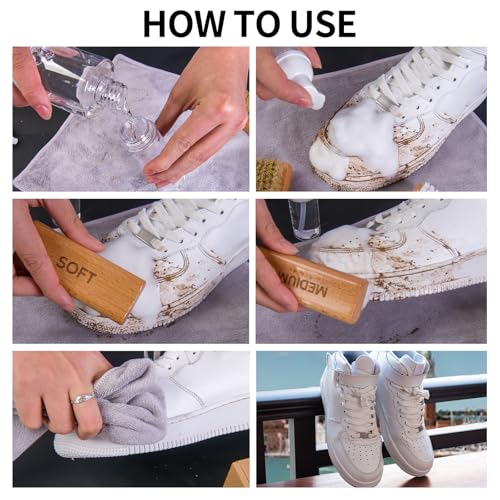 HOW TO USE

SOFT

MEDIUM