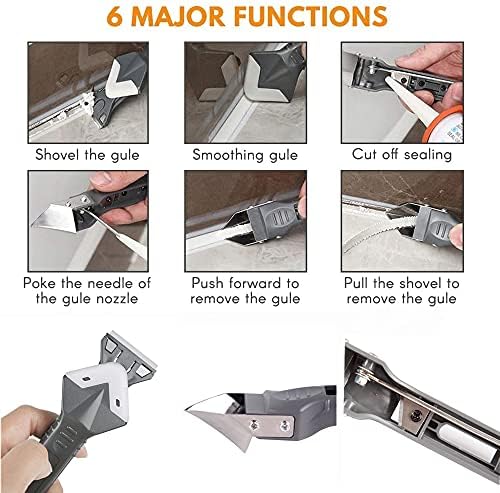 6 MAJOR FUNCTIONS

Shovel the gule

Smoothing gule

Cut off sealing

Poke the needle of the gule nozzle

Push forward to remove the gule

Pull the shovel to remove the gule