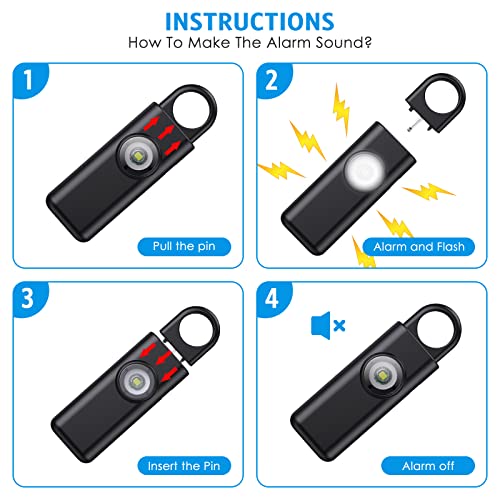 INSTRUCTIONS
How To Make The Alarm Sound?

1
Pull the pin

2
Alarm and Flash

3
Insert the Pin

4
Alarm off