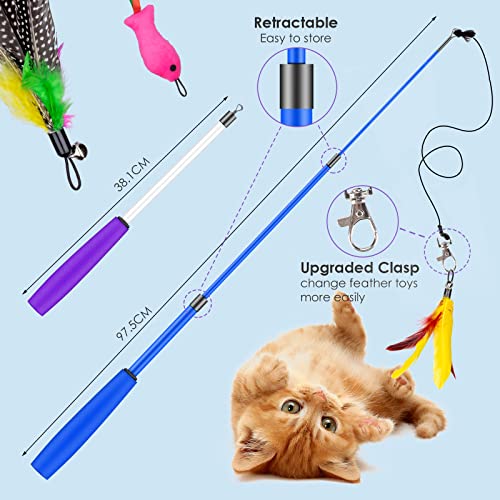 Retractable
Easy to store

38.1CM

97.5CM

Upgraded Clasp
change feather toys more easily