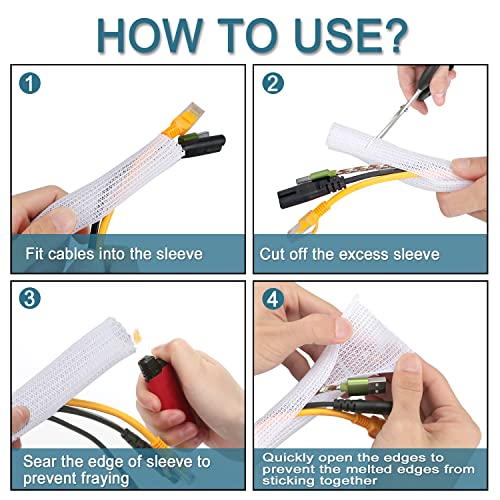 HOW TO USE?

1

Fit cables into the sleeve

2

Cut off the excess sleeve

3

Sear the edge of sleeve to prevent fraying

4

Quickly open the edges to prevent the melted edges from sticking together