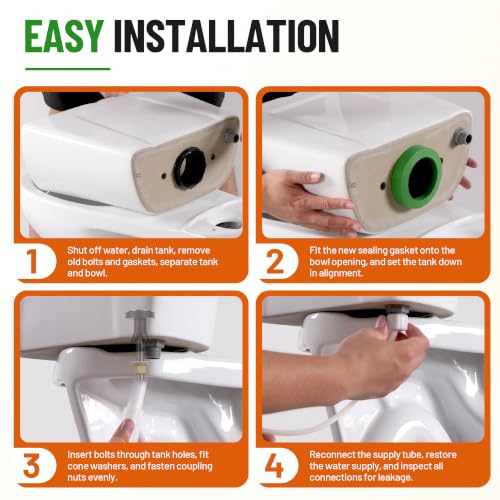 EASY INSTALLATION

1 Shut off water, drain tank, remove old bolts and gaskets, separate tank and bowl.

2 Fit the new sealing gasket onto the bowl opening, and set the tank down in alignment.

3 Insert bolts through tank holes, fit cone washers, and fasten coupling nuts evenly.

4 Reconnect the supply tube, restore the water supply, and inspect all connections for leakage.