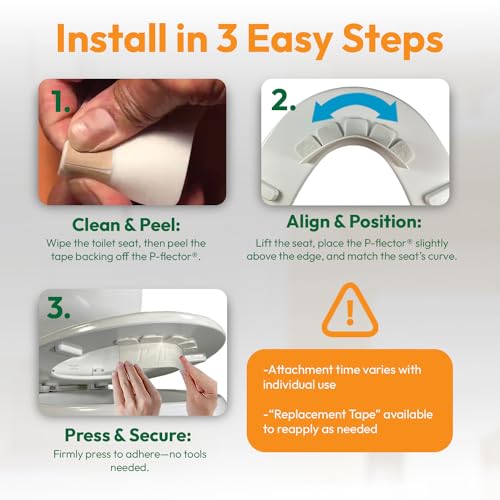 Install in 3 Easy Steps

1.

Clean & Peel:
Wipe the toilet seat, then peel the tape backing off the P-flector®.

2.

Align & Position:
Lift the seat, place the P-flector® slightly above the edge, and match the seat's curve.

3.

Press & Secure:
Firmly press to adhere—no tools needed.

!

-Attachment time varies with individual use

-"Replacement Tape" available to reapply as needed