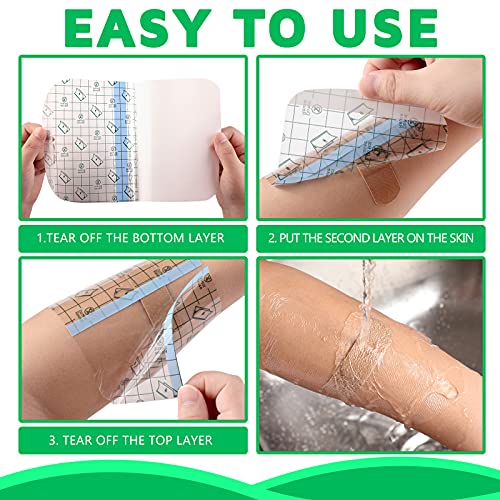 EASY TO USE

1.TEAR OFF THE BOTTOM LAYER

2. PUT THE SECOND LAYER ON THE SKIN

3. TEAR OFF THE TOP LAYER