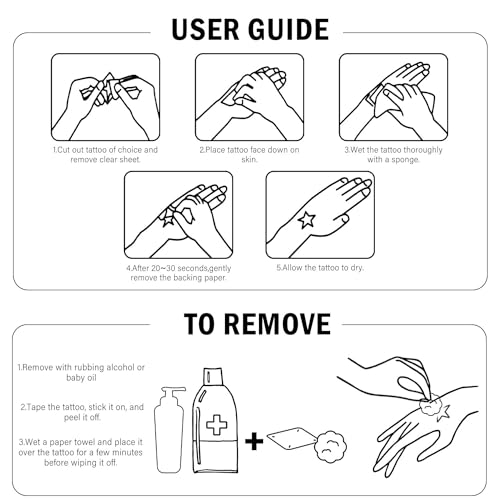 USER GUIDE

1.Cut out tattoo of choice and remove clear sheet.

2.Place tattoo face down on skin.

3.Wet the tattoo thoroughly with a sponge.

4.After 20~30 seconds,gently remove the backing paper.

5.Allow the tattoo to dry.

TO REMOVE

1.Remove with rubbing alcohol or baby oil

2.Tape the tattoo, stick it on, and peel it off.

3.Wet a paper towel and place it over the tattoo for a few minutes before wiping it off.

+