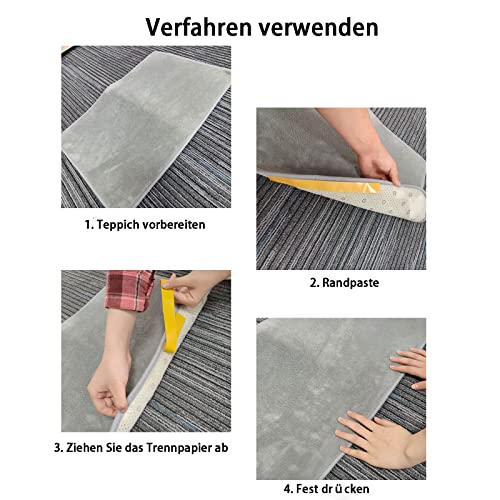 Verfahren verwenden

1. Teppich vorbereiten

2. Randpaste

3. Ziehen Sie das Trennpapier ab

4. Fest dr ü cken