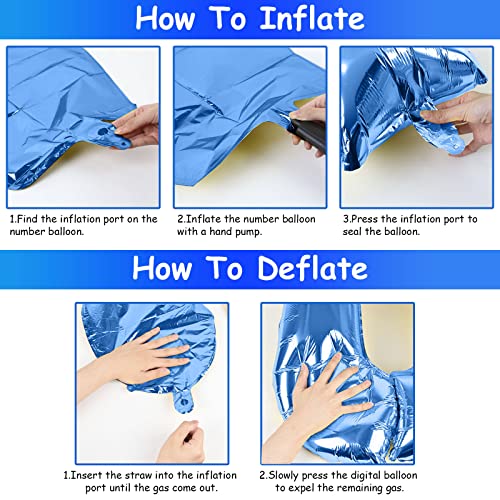 How To Inflate

1.Find the inflation port on the number balloon.

2.Inflate the number balloon with a hand pump.

3.Press the inflation port to seal the balloon.

How To Deflate

1.Insert the straw into the inflation port until the gas come out.

2.Slowly press the digital balloon to expel the remaining gas.