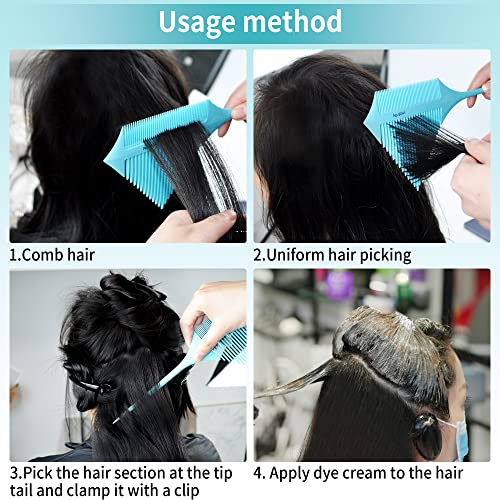 Usage method

1.Comb hair

2.Uniform hair picking

3.Pick the hair section at the tip tail and clamp it with a clip

4. Apply dye cream to the hair