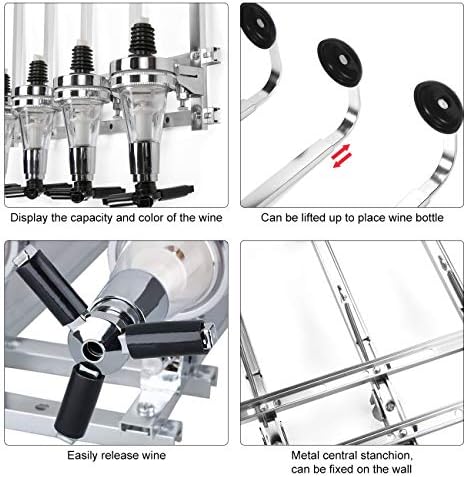 Display the capacity and color of the wine

Can be lifted up to place wine bottle

Easily release wine

Metal central stanchion, can be fixed on the wall