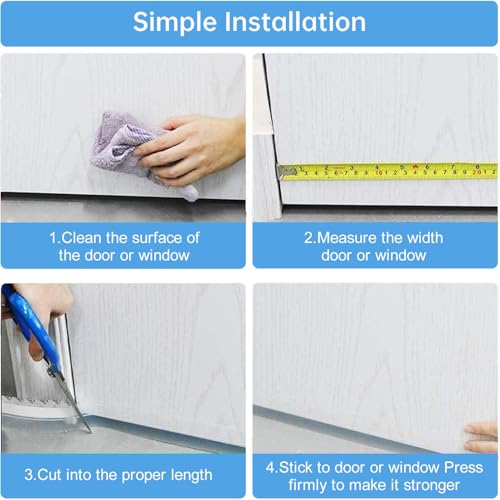 Simple Installation

1.Clean the surface of the door or window

2.Measure the width door or window

3.Cut into the proper length

4.Stick to door or window Press firmly to make it stronger