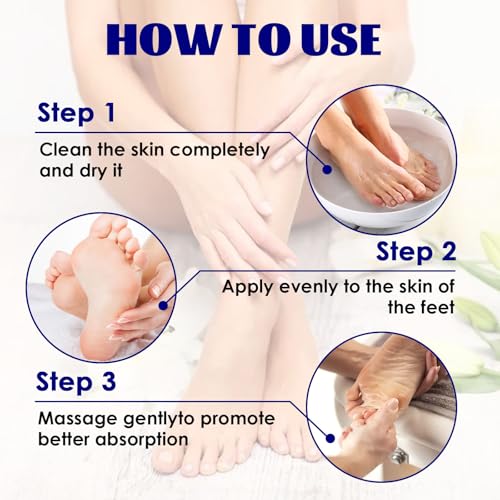 HOW TO USE

Step 1

Clean the skin completely and dry it

Step 2

Apply evenly to the skin of the feet

Step 3

Massage gentlyto promote better absorption