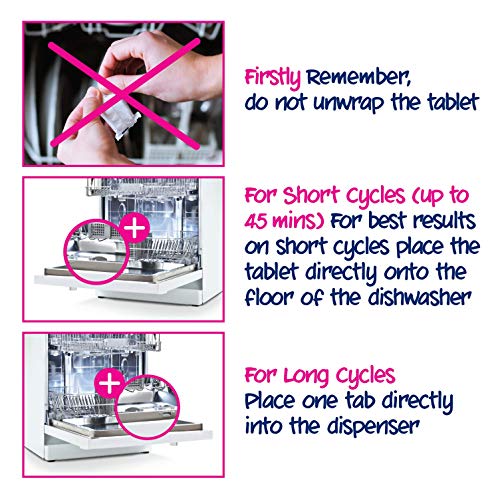 Firstly Remember, do not unwrap the tablet

For Short Cycles (up to 45 mins) For best results on short cycles place the tablet directly onto the floor of the dishwasher

For Long Cycles Place one tab directly into the dispenser