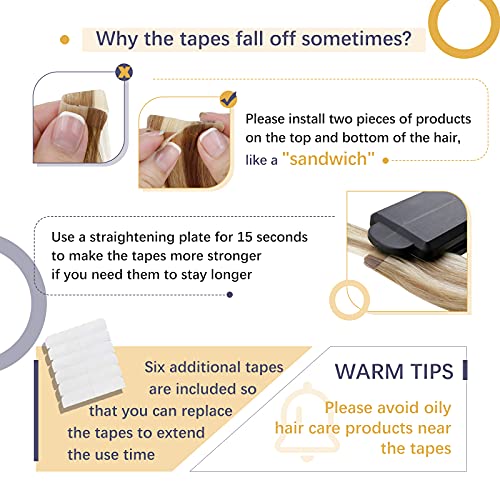 Why the tapes fall off sometimes?

Please install two pieces of products on the top and bottom of the hair, like a "sandwich"

Use a straightening plate for 15 seconds to make the tapes more stronger if you need them to stay longer

Six additional tapes are included so that you can replace the tapes to extend the use time

WARM TIPS

Please avoid oily hair care products near the tapes