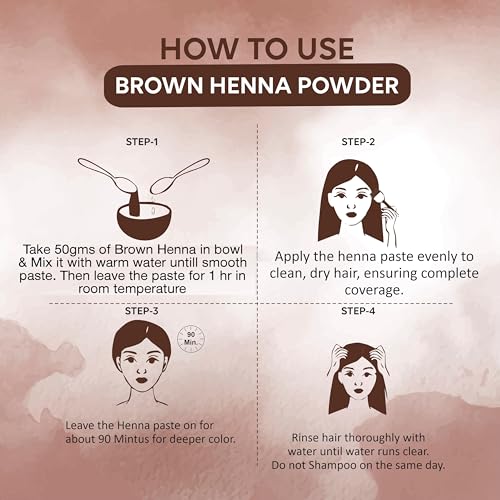 HOW TO USE
BROWN HENNA POWDER

STEP-1

Take 50gms of Brown Henna in bowl & Mix it with warm water untill smooth paste. Then leave the paste for 1 hr in room temperature

STEP-2

Apply the henna paste evenly to clean, dry hair, ensuring complete coverage.

STEP-3

90 Min.

Leave the Henna paste on for about 90 Mintus for deeper color.

STEP-4

Rinse hair thoroughly with water until water runs clear. Do not Shampoo on the same day.