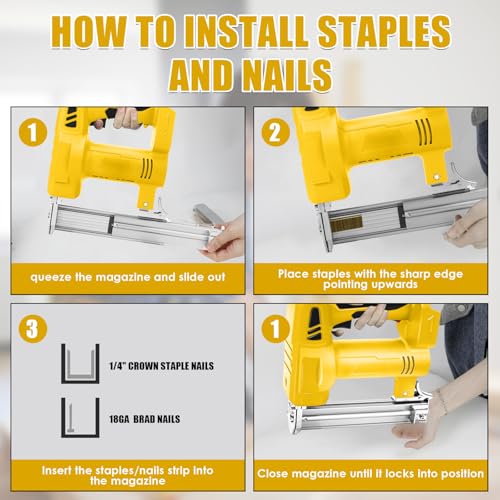 HOW TO INSTALL STAPLES AND NAILS

1

queeze the magazine and slide out

2

Place staples with the sharp edge pointing upwards

3

1/4" CROWN STAPLE NAILS

18GA BRAD NAILS

Insert the staples/nails strip into the magazine

1

Close magazine until it locks into position