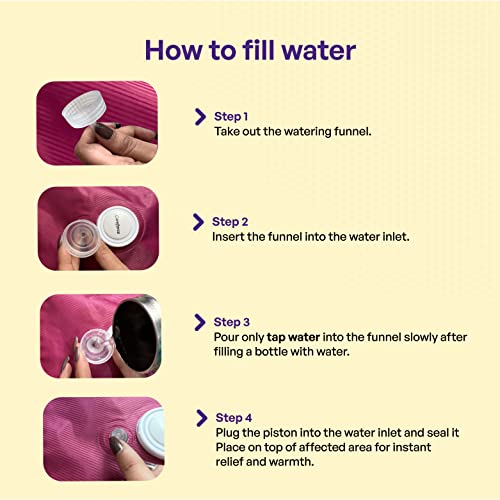 How to fill water

Step 1
Take out the watering funnel.

Step 2
Insert the funnel into the water inlet.

Step 3
Pour only tap water into the funnel slowly after filling a bottle with water.

Step 4
Plug the piston into the water inlet and seal it Place on top of affected area for instant relief and warmth.