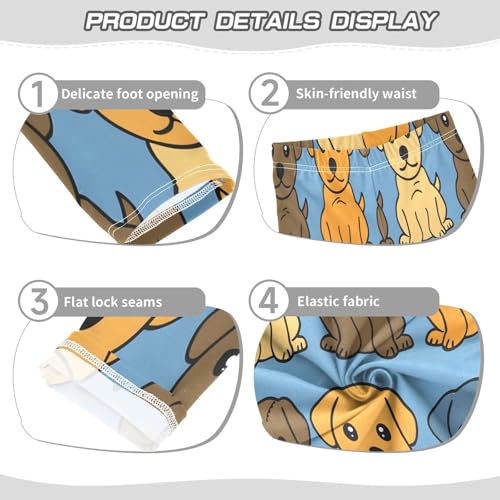 PRODUCT DETAILS DISPLAY

1 Delicate foot opening

2 Skin-friendly waist

3 Flat lock seams

4 Elastic fabric