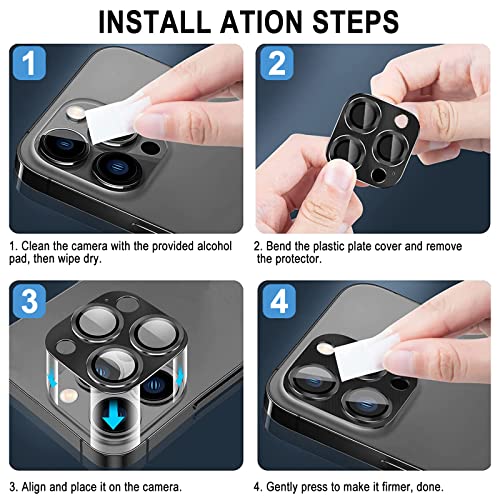 INSTALL ATION STEPS

1

1. Clean the camera with the provided alcohol pad, then wipe dry.

2

2. Bend the plastic plate cover and remove the protector.

3

3. Align and place it on the camera.

4

4. Gently press to make it firmer, done.