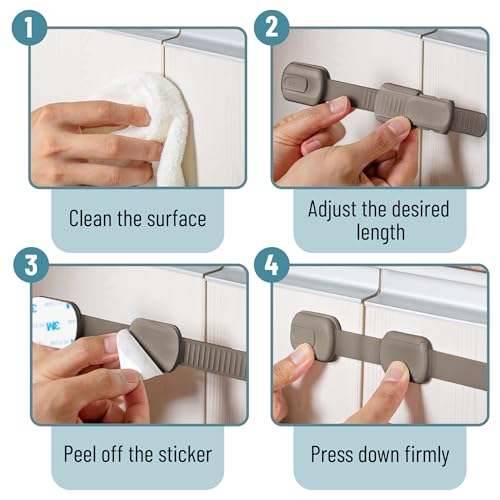 1

Clean the surface

2

Adjust the desired length

3

3M

Peel off the sticker

4

Press down firmly