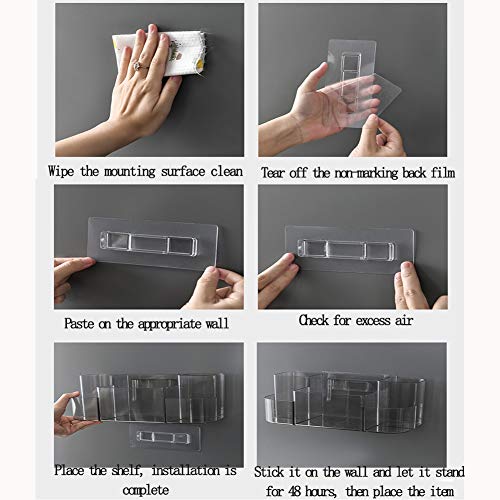 Wipe the mounting surface clean

Tear off the non-marking back film

Paste on the appropriate wall

Check for excess air

Place the shelf, installation is complete

Stick it on the wall and let it stand for 48 hours, then place the item