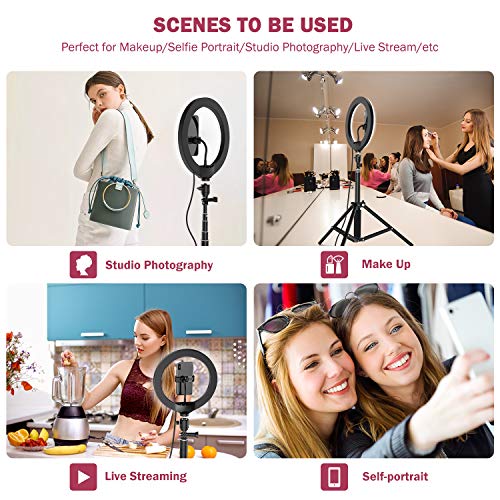 SCENES TO BE USED

Perfect for Makeup/Selfie Portrait/Studio Photography/Live Stream/etc

Studio Photography

Make Up

Live Streaming

Self-portrait