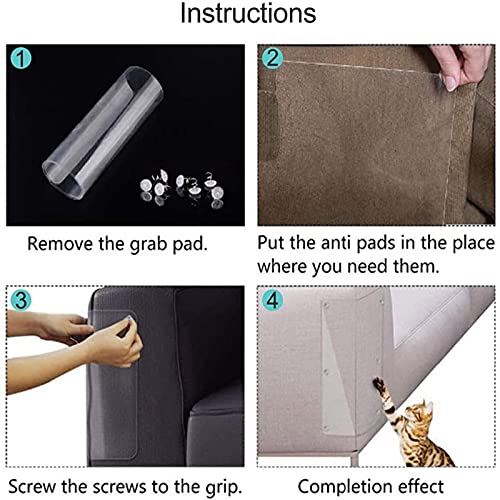 Instructions

1

Remove the grab pad.

2

Put the anti pads in the place where you need them.

3

Screw the screws to the grip.

4

Completion effect