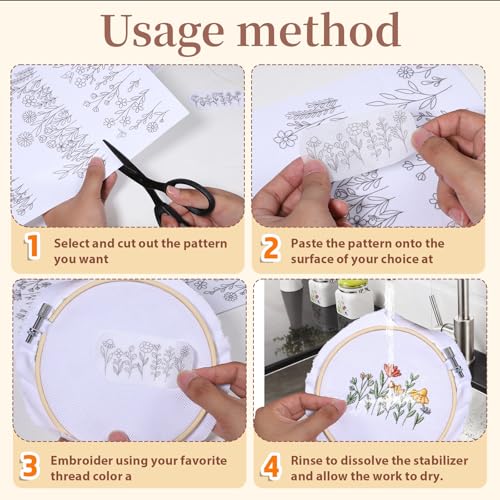 Usage method

1 Select and cut out the pattern you want

2 Paste the pattern onto the surface of your choice at

3 Embroider using your favorite thread color a

4 Rinse to dissolve the stabilizer and allow the work to dry.