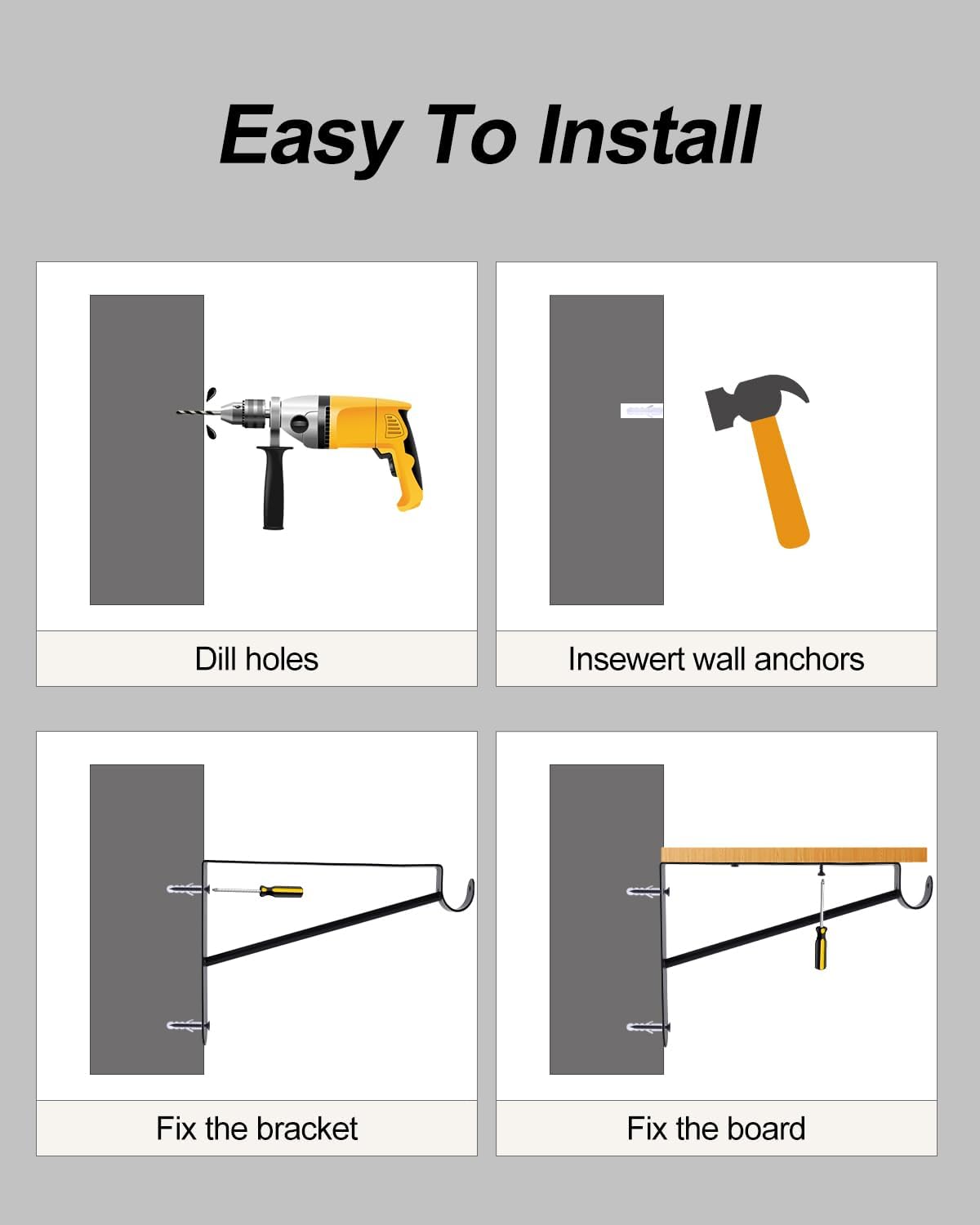 Easy To Install

Dill holes

Insewert wall anchors

Fix the bracket

Fix the board