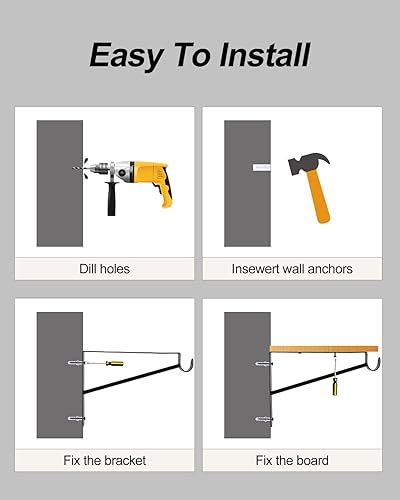 Easy To Install

Dill holes

Insewert wall anchors

Fix the bracket

Fix the board