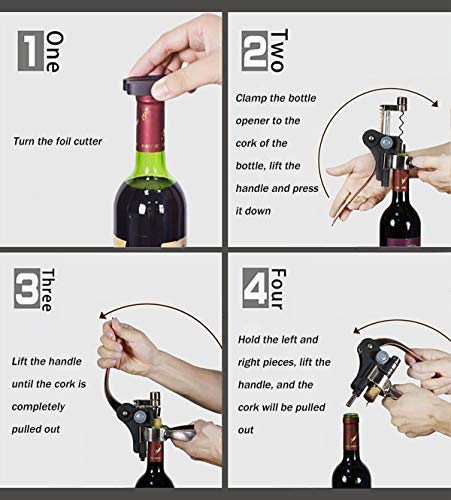 1 One

Turn the foil cutter

2 Two

Clamp the bottle opener to the cork of the bottle, lift the handle and press it down

3 Three

Lift the handle until the cork is completely pulled out

4 Four

Hold the left and right pieces, lift the handle, and the cork will be pulled out