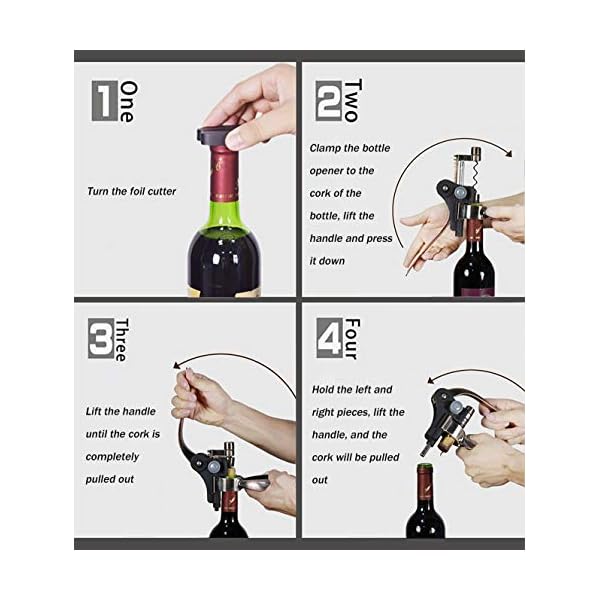 1 One

Turn the foil cutter

2 Two

Clamp the bottle opener to the cork of the bottle, lift the handle and press it down

3 Three

Lift the handle until the cork is completely pulled out

4 Four

Hold the left and right pieces, lift the handle, and the cork will be pulled out