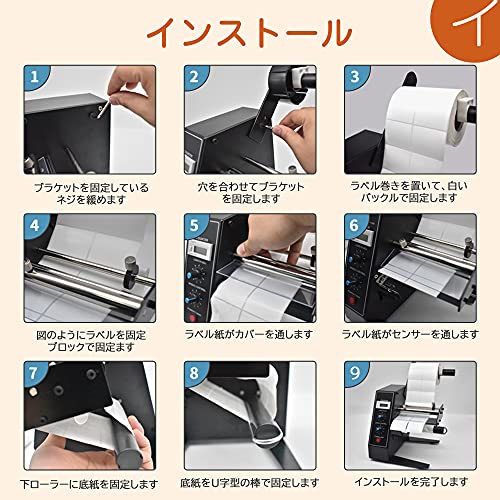 インストール

イ

1
ブラケットを固定しているネジを緩めます

2
穴を合わせてブラケットを固定します

3
ラベル巻きを置いて、白いバックルで固定します

4
図のようにラベルを固定ブロックで固定ます

5
ラベル紙がカバーを通します

6
ラベル紙がセンサーを通します

7
下ローラーに底紙を固定します

8
底紙をU字型の棒で固定します

9
インストールを完了します