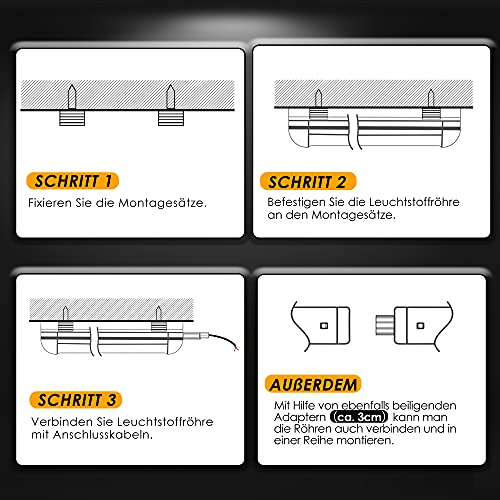 SCHRITT 1

Fixieren Sie die Montagesätze.

SCHRITT 2

Befestigen Sie die Leuchtstoffröhre an den Montagesätze.

SCHRITT 3

Verbinden Sie Leuchtstoffröhre mit Anschlusskabeln.

AUßERDEM

Mit Hilfe von ebenfalls beiligenden Adaptern (ca. 3cm) kann man die Röhren auch verbinden und in einer Reihe montieren.