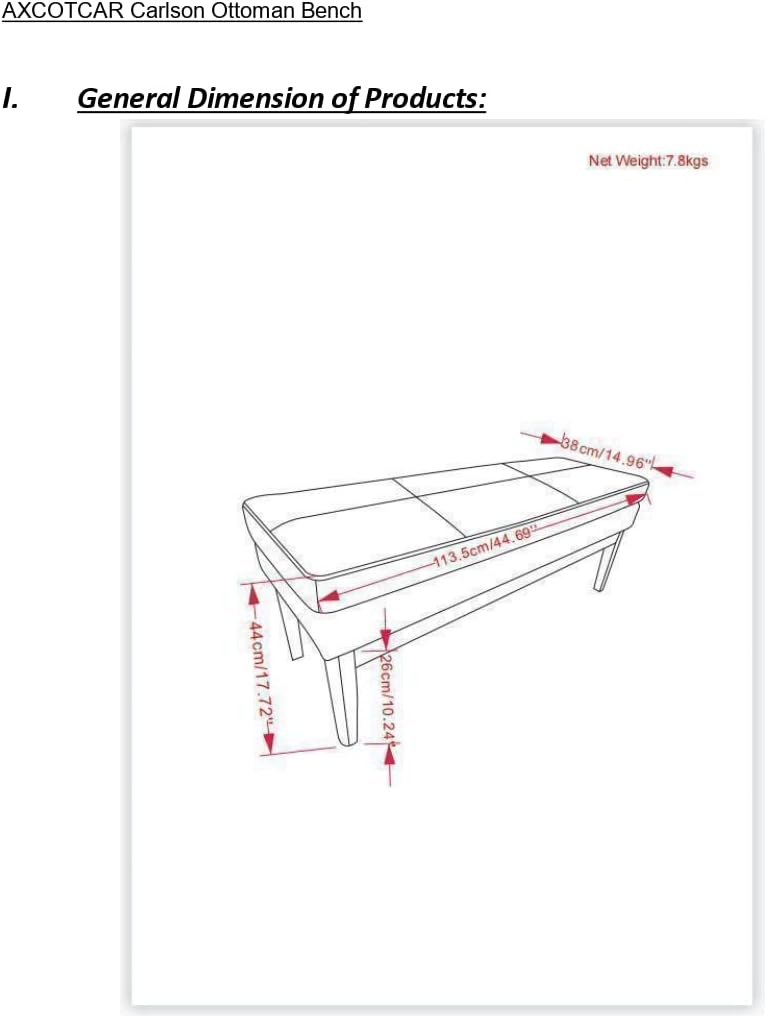 AXCOTCAR Carlson Ottoman Bench

I. General Dimension of Products:

Net Weight:7.8kgs

38cm/14.96''

113.5cm/44.69''

44cm/17.72''

26cm/10.24''