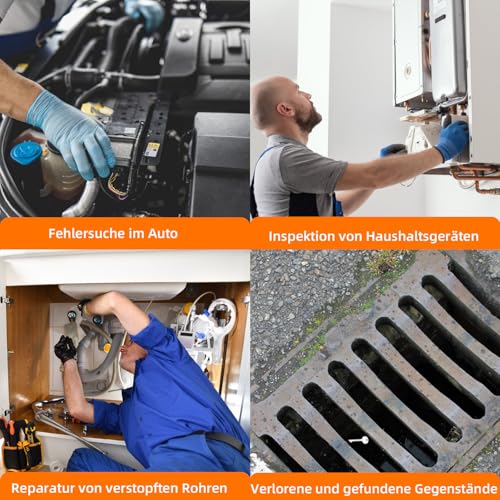 Fehlersuche im Auto

Inspektion von Haushaltsgeräten

Reparatur von verstopften Rohren

Verlorene und gefundene Gegenstände