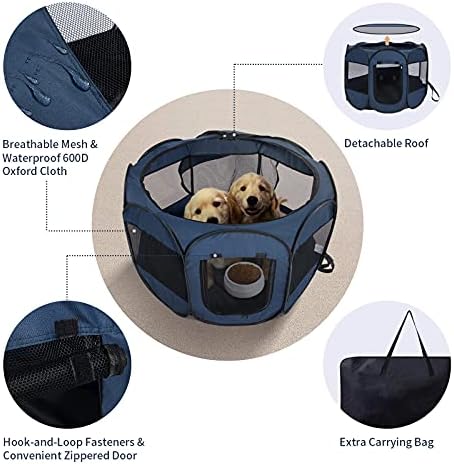 Breathable Mesh & Waterproof 600D Oxford Cloth

Detachable Roof

Hook-and-Loop Fasteners & Convenient Zippered Door

Extra Carrying Bag