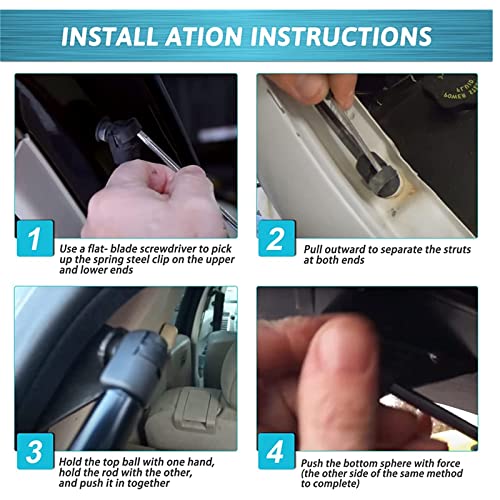 INSTALL ATION INSTRUCTIONS

1
Use a flat- blade screwdriver to pick up the spring steel clip on the upper and lower ends

2
Pull outward to separate the struts at both ends

3
Hold the top ball with one hand, hold the rod with the other, and push it in together

4
Push the bottom sphere with force (the other side of the same method to complete)