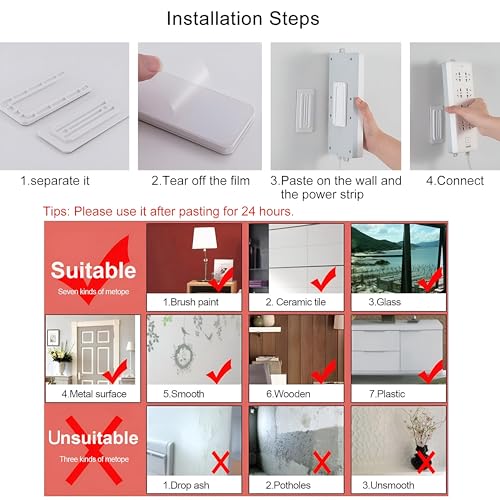 Installation Steps

1.separate it

2.Tear off the film

3.Paste on the wall and the power strip

4.Connect

Tips: Please use it after pasting for 24 hours.

Suitable

Seven kinds of metope

1.Brush paint

2. Ceramic tile

3.Glass

4.Metal surface

5.Smooth

6.Wooden

7.Plastic

Unsuitable

Three kinds of metope

1.Drop ash

2.Potholes

3.Unsmooth