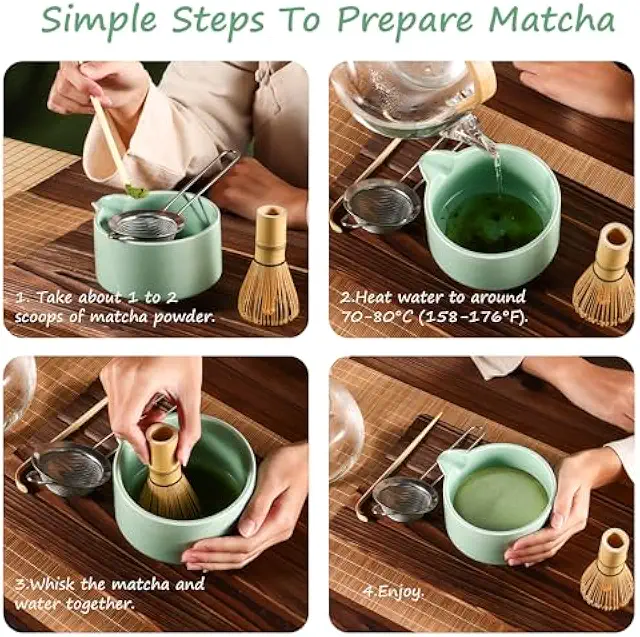 Simple Steps To Prepare Matcha

1. Take about 1 to 2 scoops of matcha powder.

2.Heat water to around 70-80°C (158-176°F).

3.Whisk the matcha and water together.

4.Enjoy.