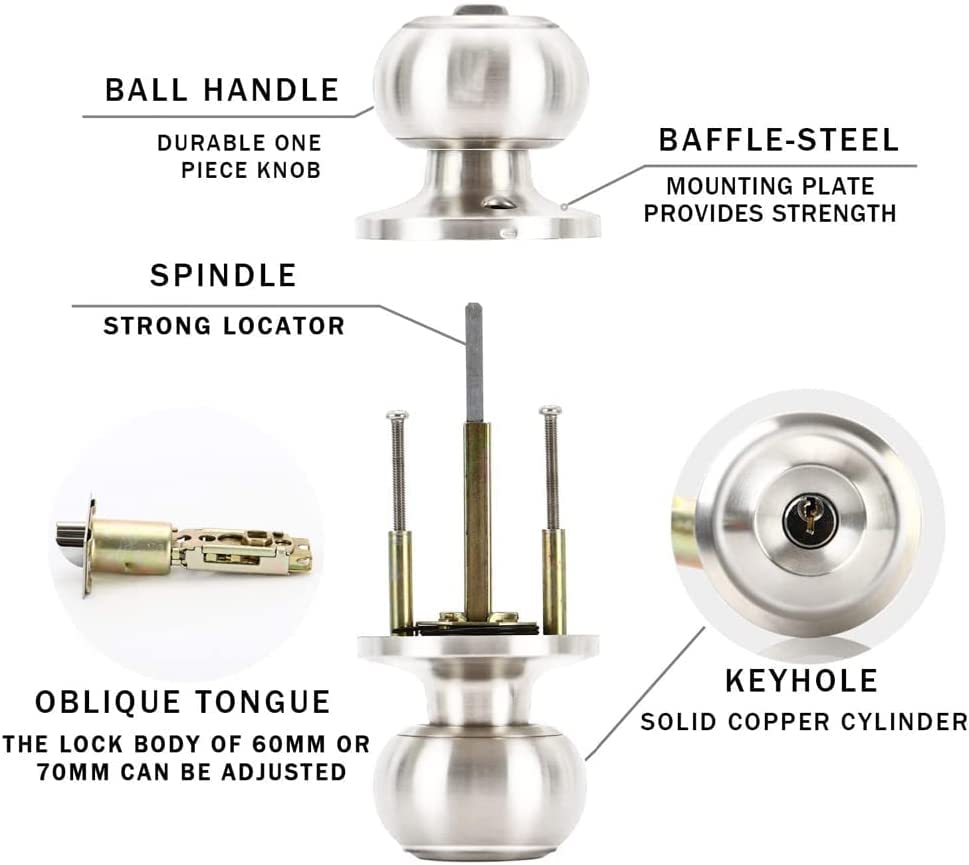 BALL HANDLE
DURABLE ONE PIECE KNOB

BAFFLE-STEEL
MOUNTING PLATE PROVIDES STRENGTH

SPINDLE
STRONG LOCATOR

OBLIQUE TONGUE
THE LOCK BODY OF 60MM OR 70MM CAN BE ADJUSTED

KEYHOLE
SOLID COPPER CYLINDER