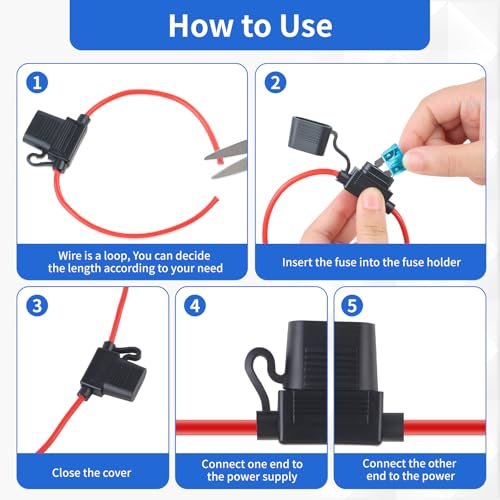 How to Use

1

Wire is a loop, You can decide the length according to your need

2

Insert the fuse into the fuse holder

3

Close the cover

4

Connect one end to the power supply

5

Connect the other end to the power