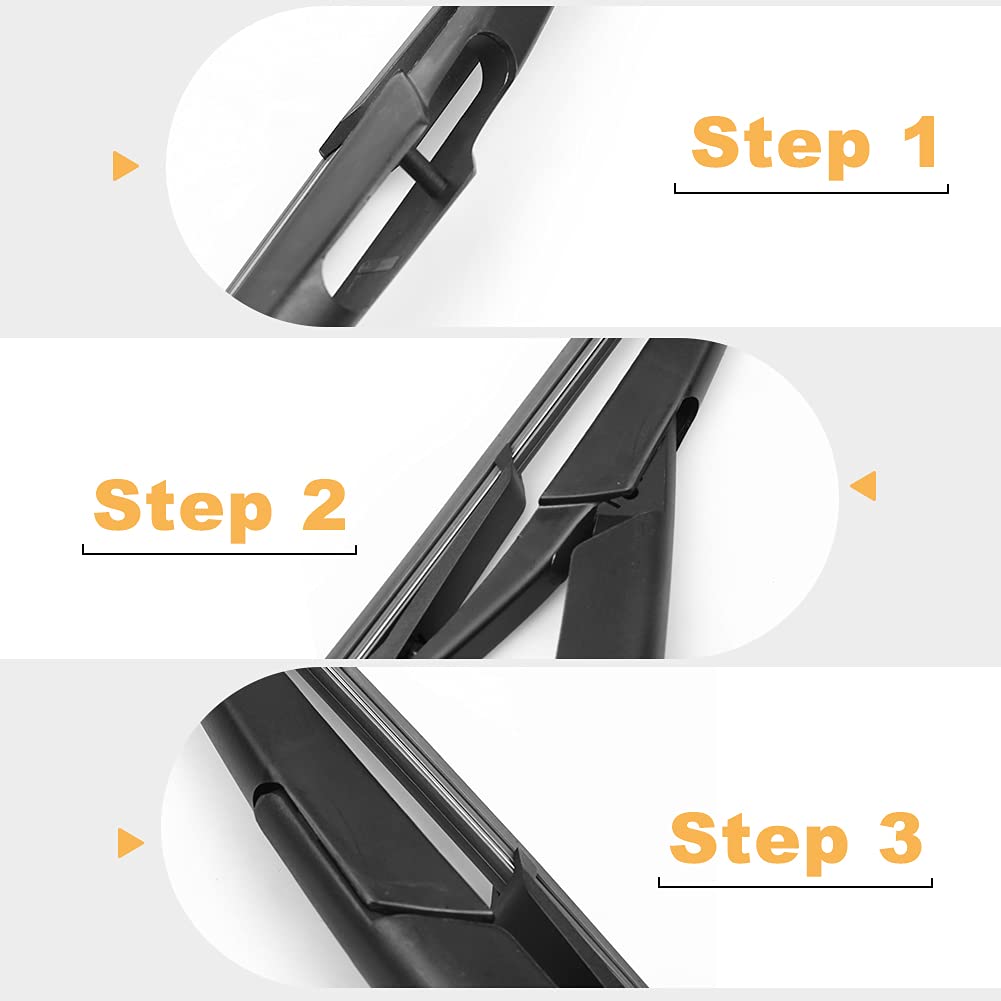 Step 1

Step 2

Step 3