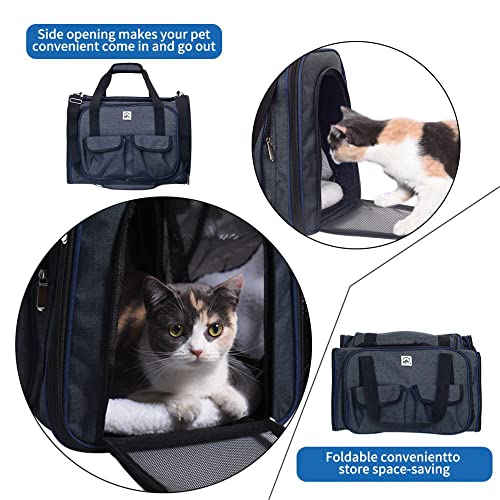 Side opening makes your pet convenient come in and go out

Foldable convenientto store space-saving