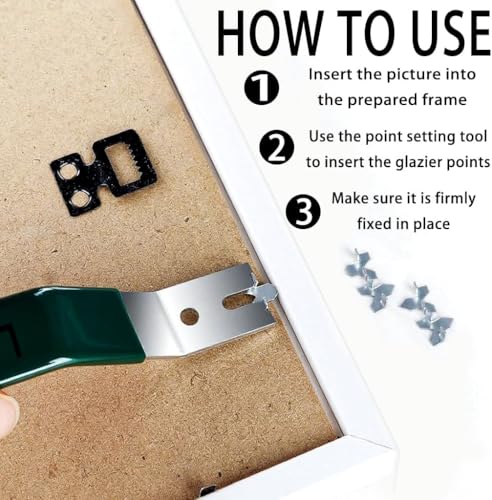 HOW TO USE

1 Insert the picture into the prepared frame

2 Use the point setting tool to insert the glazier points

3 Make sure it is firmly fixed in place