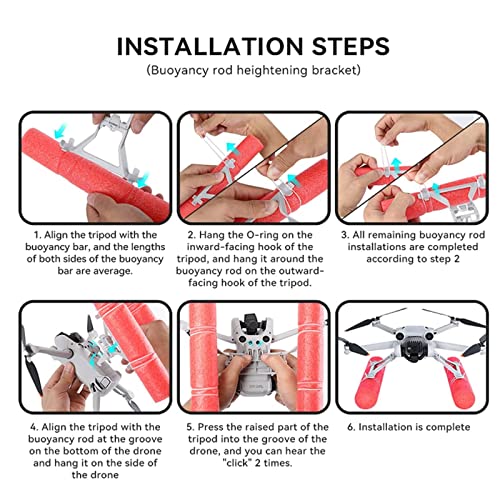 INSTALLATION STEPS
(Buoyancy rod heightening bracket)

1. Align the tripod with the buoyancy bar, and the lengths of both sides of the buoyancy bar are average.

2. Hang the O-ring on the inward-facing hook of the tripod, and hang it around the buoyancy rod on the outward-facing hook of the tripod.

3. All remaining buoyancy rod installations are completed according to step 2

4. Align the tripod with the buoyancy rod at the groove on the bottom of the drone and hang it on the side of the drone

5. Press the raised part of the tripod into the groove of the drone, and you can hear the "click" 2 times.

6. Installation is complete